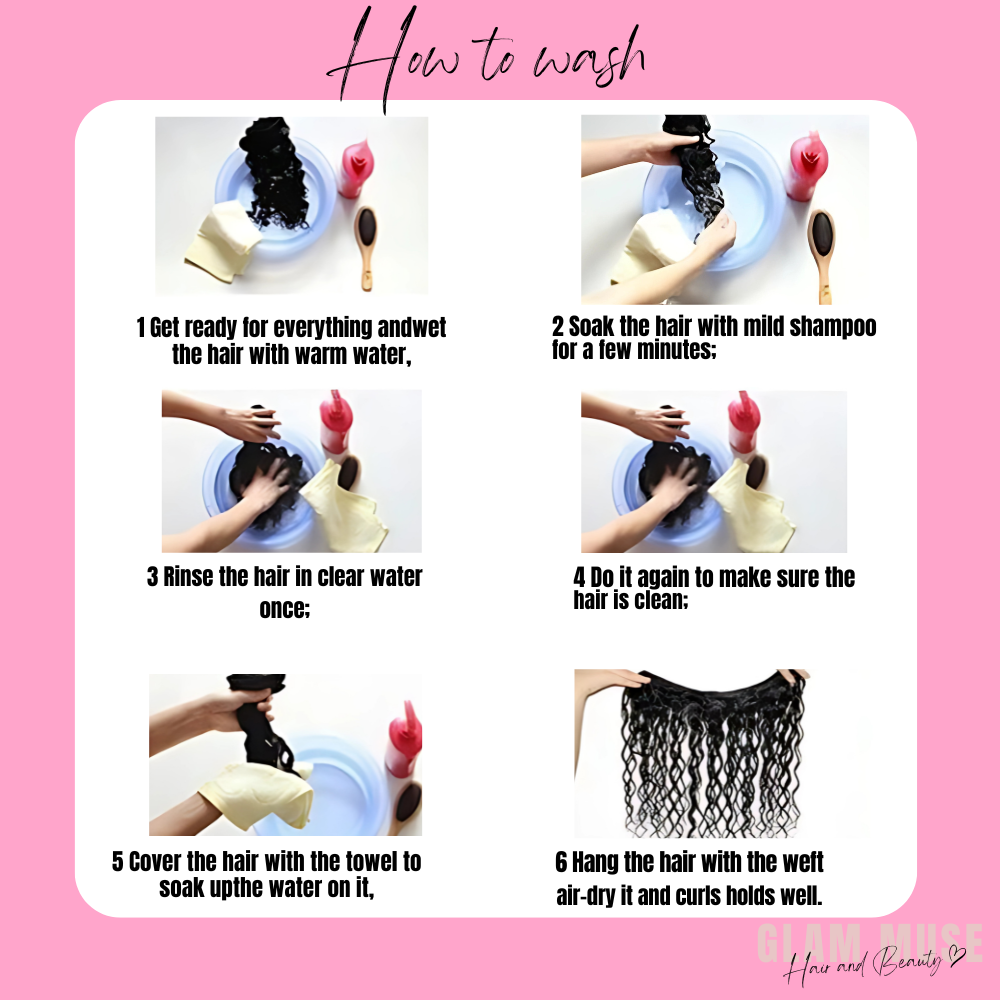 How to wash

1 Get ready for everything andwet the hair with warm water,

2 Soak the hair with mild shampoo for a few minutes;

3 Rinse the hair in clear water once;

4 Do it again to make sure the hair is clean;

5 Cover the hair with the towel to soak upthe water on it,

6 Hang the hair with the weft air-dry it and curls holds well.

GLAM MUSE
Hair and Beauty